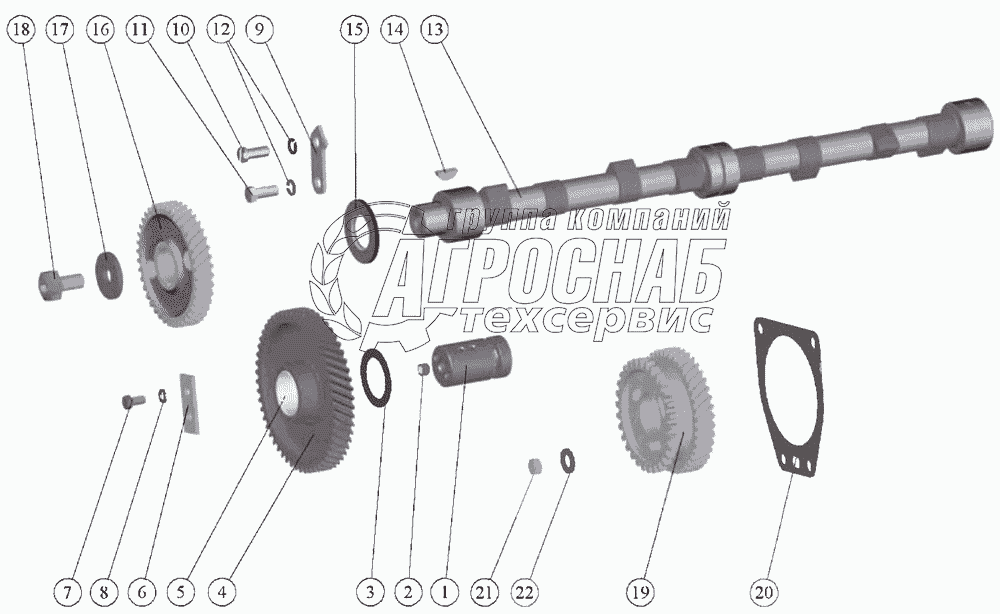 18 17 16 11 10 12 9 15 14 13

группа компаний
АГРОСНАБ
техсервис

7 8 6 5 4 3 2 1 21 22 19 20